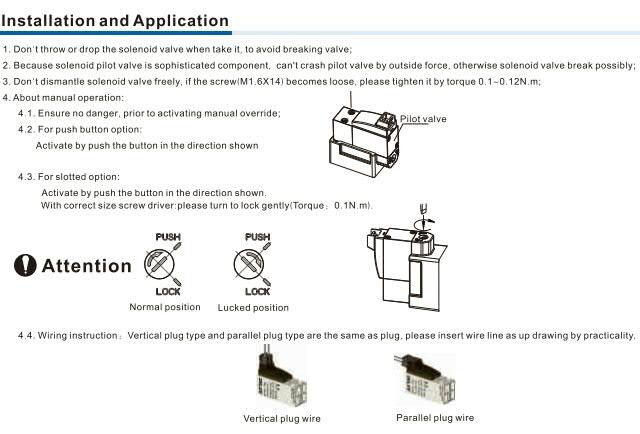 Installation and Application

1. Don't throw or drop the solenoid valve when take it, to avoid breaking valve;

2. Because solenoid pilot valve is sophisticated component, can't crash pilot valve by outside force, otherwise solenoid valve break possibly;

3. Don't dismantle solenoid valve freely, if the screw(M1.6X14) becomes loose, please tighten it by torque 0.1~0.12N.m;

4. About manual operation:

4.1. Ensure no danger, prior to activating manual override;

4.2. For push button option:

Activate by push the button in the direction shown

Pilot valve

4.3. For slotted option:

Activate by push the button in the direction shown.
With correct size screw driver:please turn to lock gently(Torque: 0.1N.m).

Attention

PUSH

LOCK

Normal position

PUSH

LOCK

Lucked position

4.4. Wiring instruction: Vertical plug type and parallel plug type are the same as plug, please insert wire line as up drawing by practicality.

Vertical plug wire

Parallel plug wire